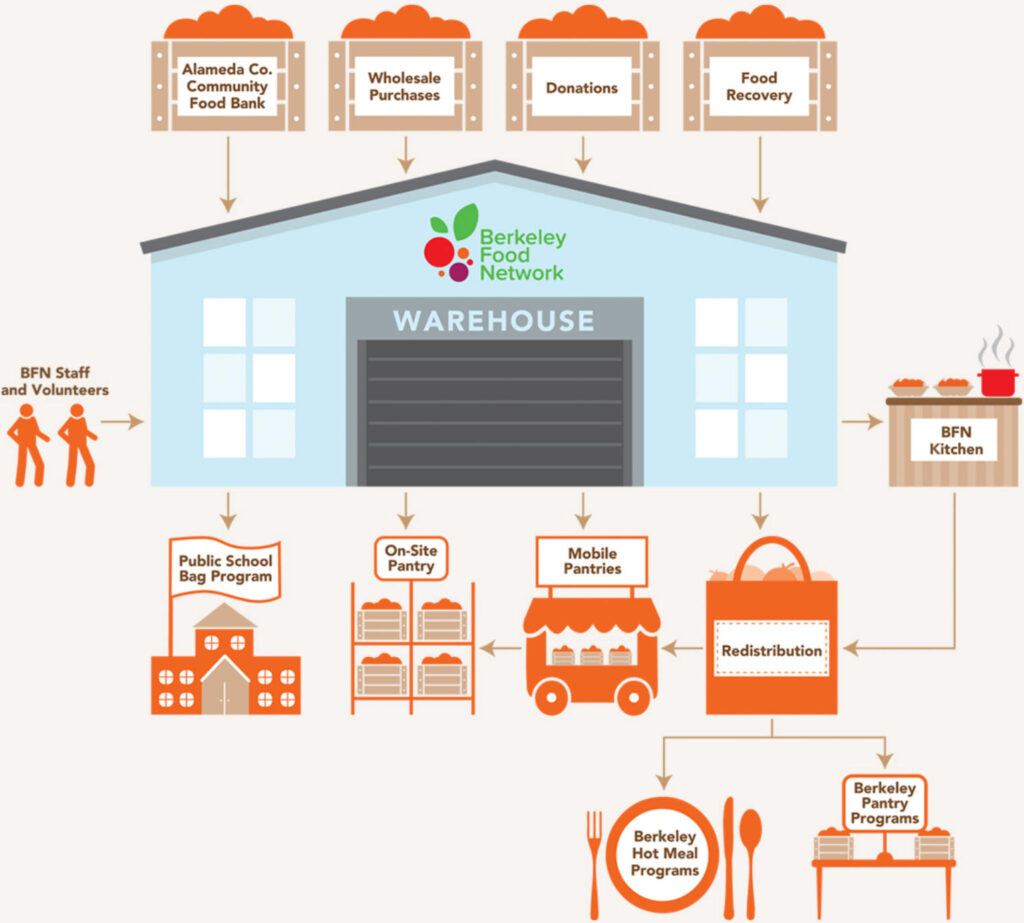 Alameda Co. Community Food Bank

Wholesale Purchases

Donations

Food Recovery

Berkeley Food Network

WAREHOUSE

BFN Staff and Volunteers

BFN Kitchen

Public School Bag Program

On-Site Pantry

Mobile Pantries

Redistribution

Berkeley Hot Meal Programs

Berkeley Pantry Programs